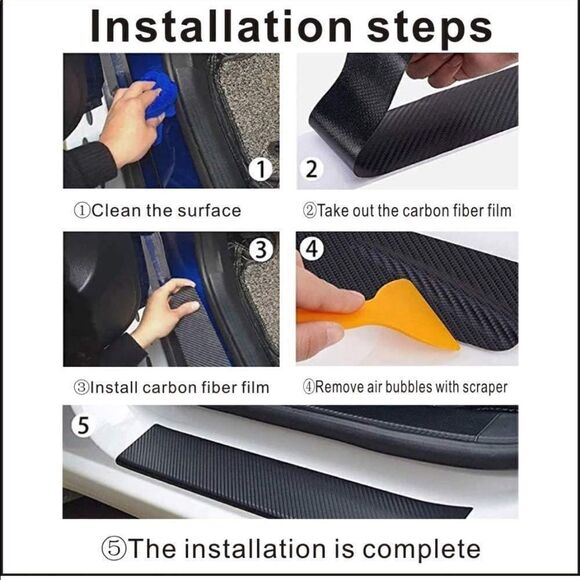 Installation steps

1

2

①Clean the surface

②Take out the carbon fiber film

3

4

③Install carbon fiber film

④Remove air bubbles with scraper

5

⑤The installation is complete